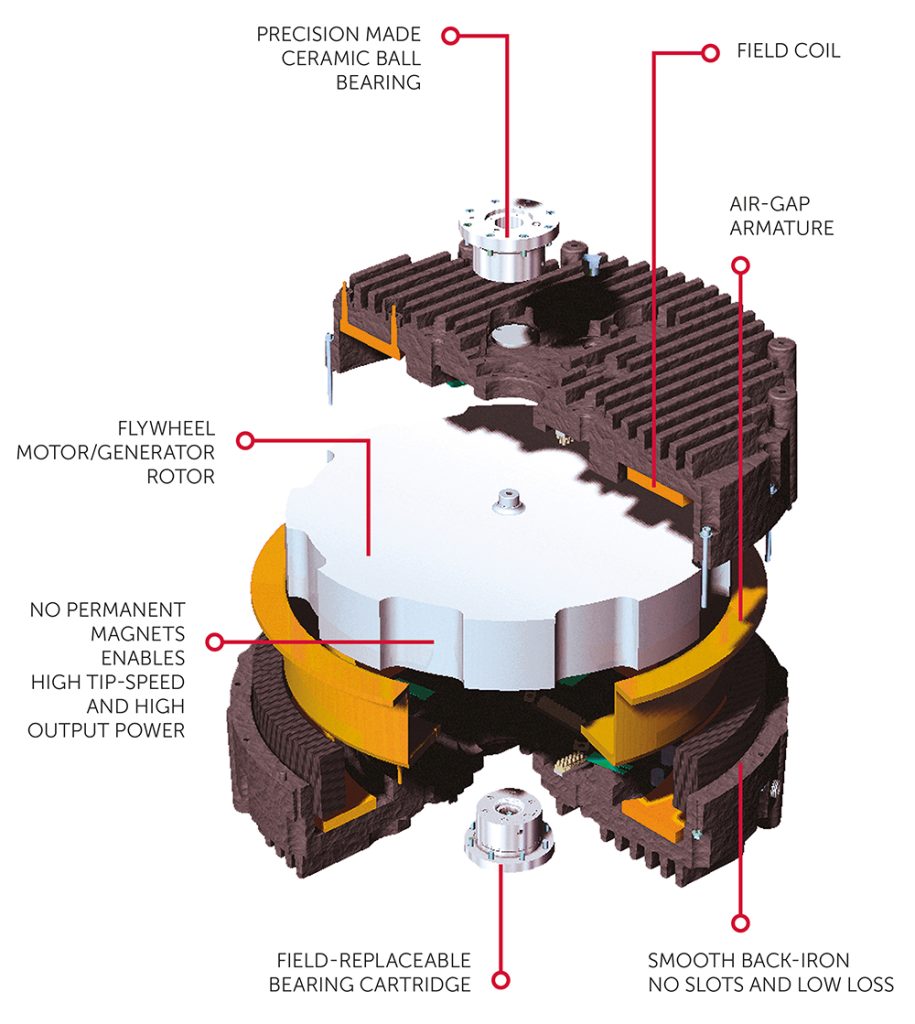 PRECISION MADE CERAMIC BALL BEARING

FIELD COIL

AIR-GAP ARMATURE

FLYWHEEL MOTOR/GENERATOR ROTOR

NO PERMANENT MAGNETS ENABLES HIGH TIP-SPEED AND HIGH OUTPUT POWER

FIELD-REPLACEABLE BEARING CARTRIDGE

SMOOTH BACK-IRON NO SLOTS AND LOW LOSS